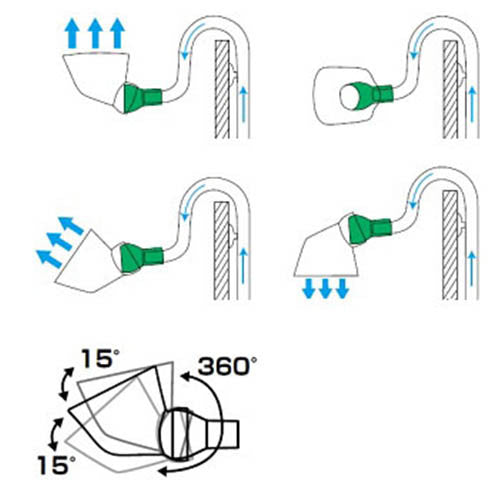 15°
360°
15°